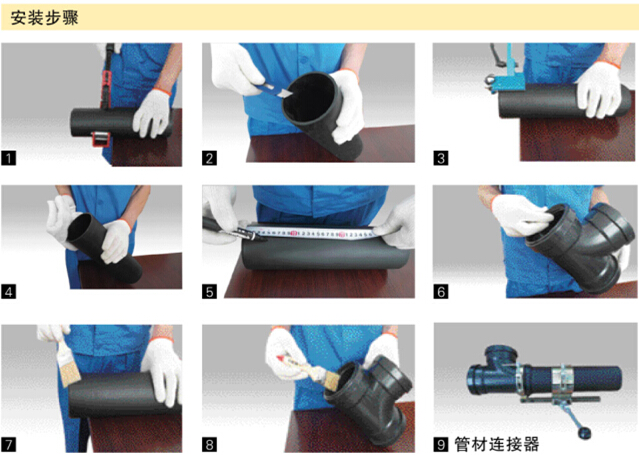 安装步骤

1

2

3

4

5

6

7

8

9 管材连接器